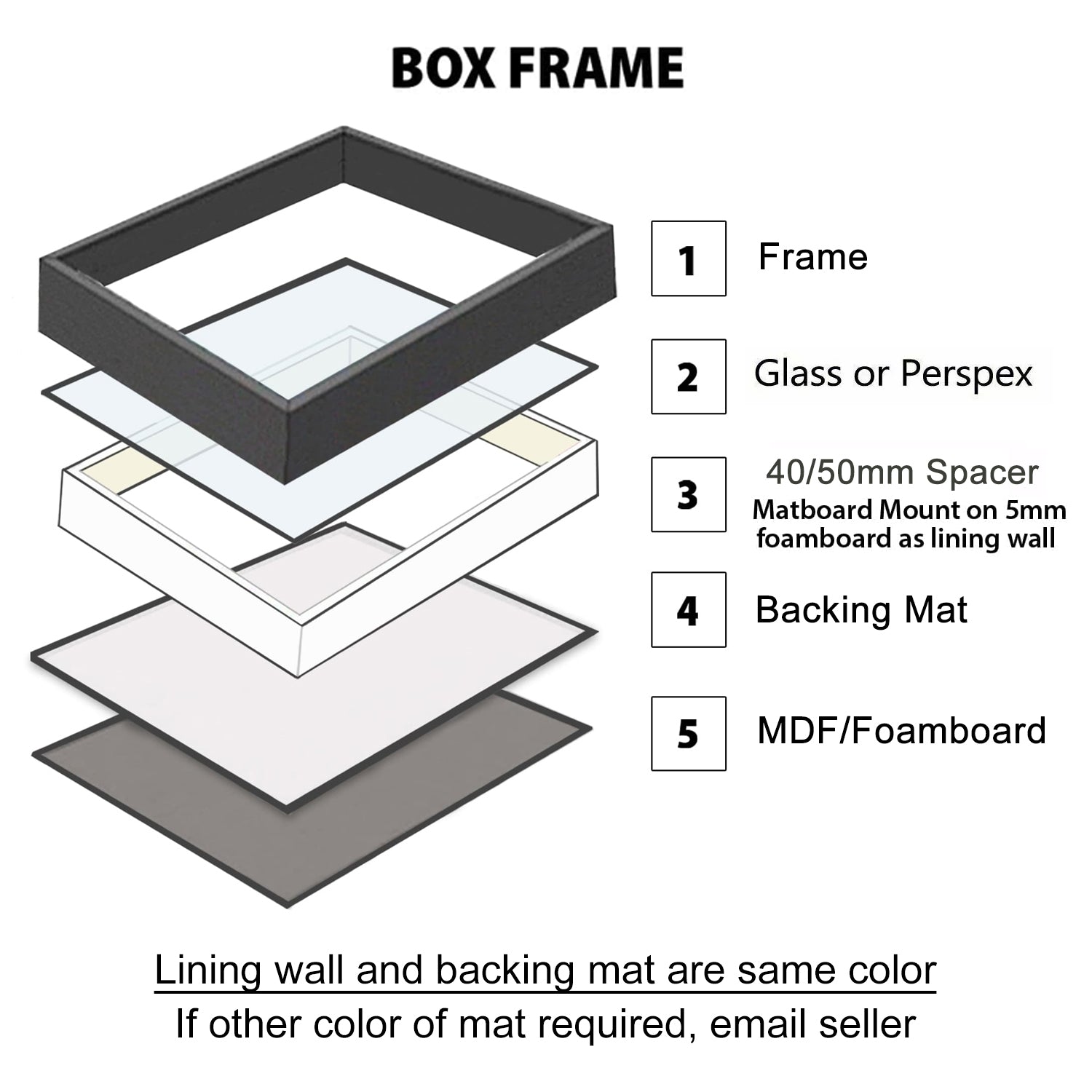 BOX FRAME

1 Frame

2 Glass or Perspex

3 40/50mm Spacer
Matboard Mount on 5mm foamboard as lining wall

4 Backing Mat

5 MDF/Foamboard

Lining wall and backing mat are same color
If other color of mat required, email seller