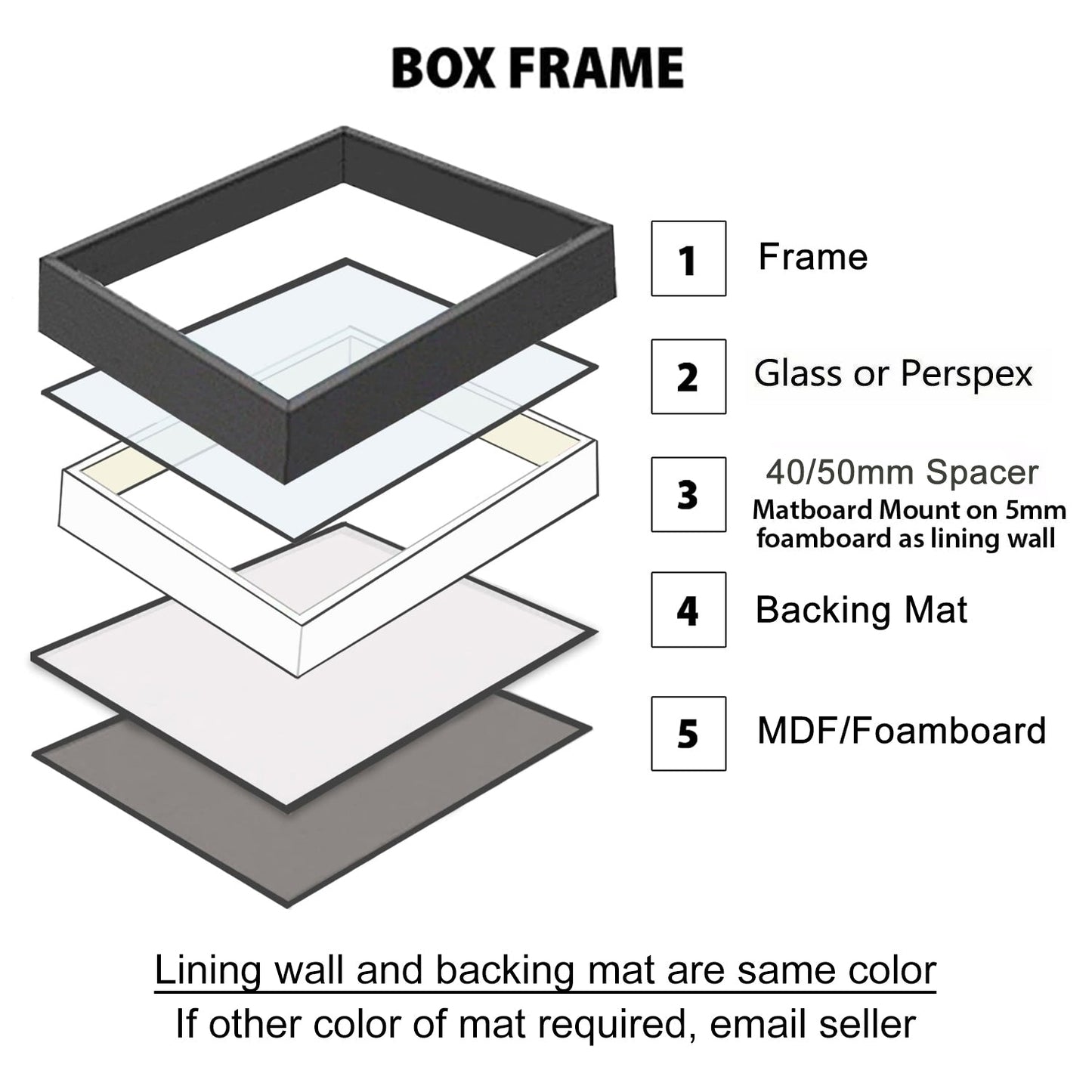 BOX FRAME

1 Frame

2 Glass or Perspex

3 40/50mm Spacer
Matboard Mount on 5mm foamboard as lining wall

4 Backing Mat

5 MDF/Foamboard

Lining wall and backing mat are same color
If other color of mat required, email seller